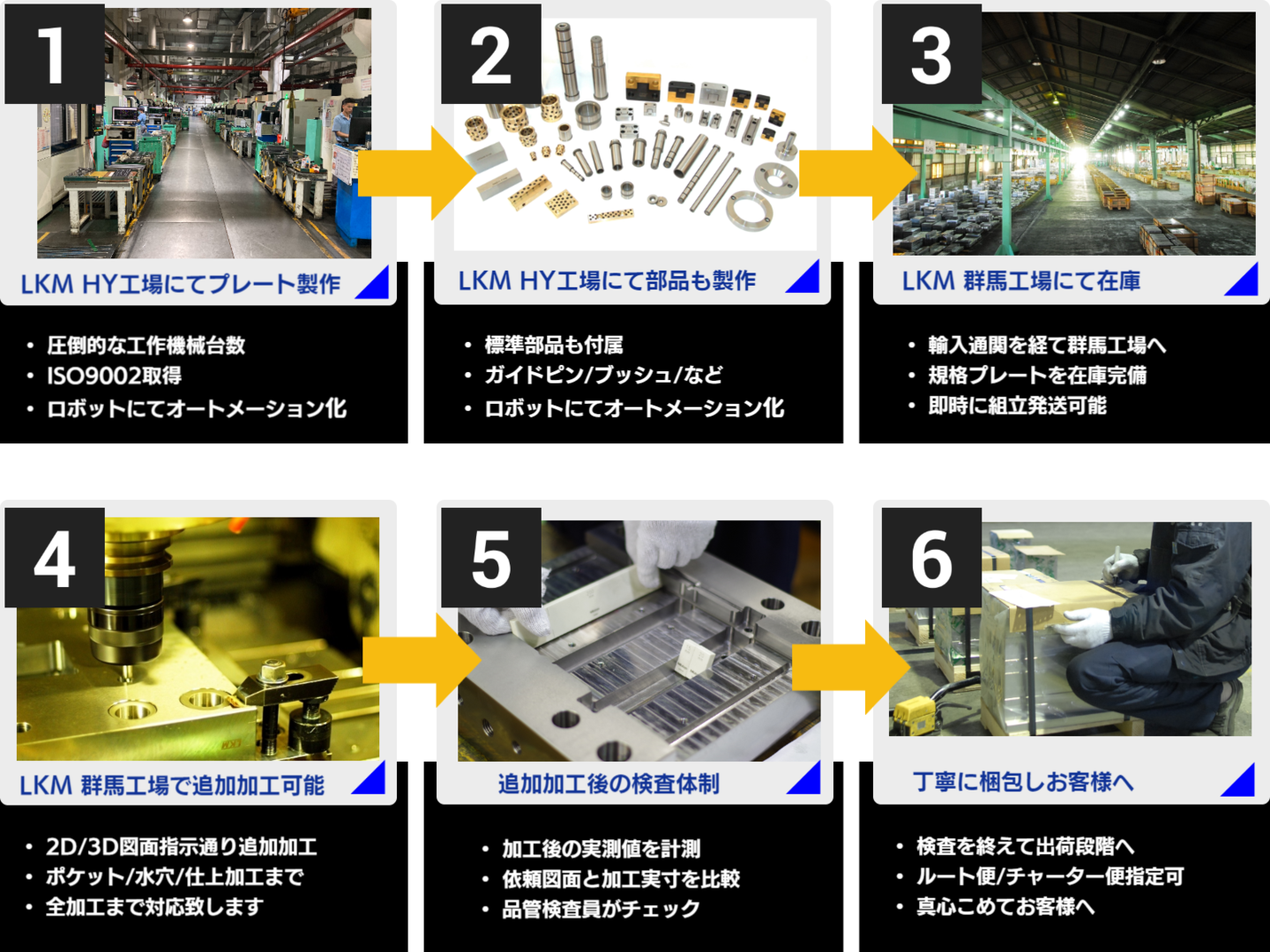 1

LKM HY工場にてプレート製作

• 圧倒的な工作機械台数
• ISO9002取得
• ロボットにてオートメーション化

2

LKM HY工場にて部品も製作

• 標準部品も付属
• ガイドピン/ブッシュ/など
• ロボットにてオートメーション化

3

LKM 群馬工場にて在庫

• 輸入通関を経て群馬工場へ
• 規格プレートを在庫完備
• 即時に組立発送可能

4

LKM 群馬工場で追加加工可能

• 2D/3D図面指示通り追加加工
• ポケット/水穴/仕上加工まで
• 全加工まで対応致します

5

追加加工後の検査体制

• 加工後の実測値を計測
• 依頼図面と加工実寸を比較
• 品管検査員がチェック

6

丁寧に梱包しお客様へ

• 検査を終えて出荷段階へ
• ルート便/チャーター便指定可
• 真心こめてお客様へ