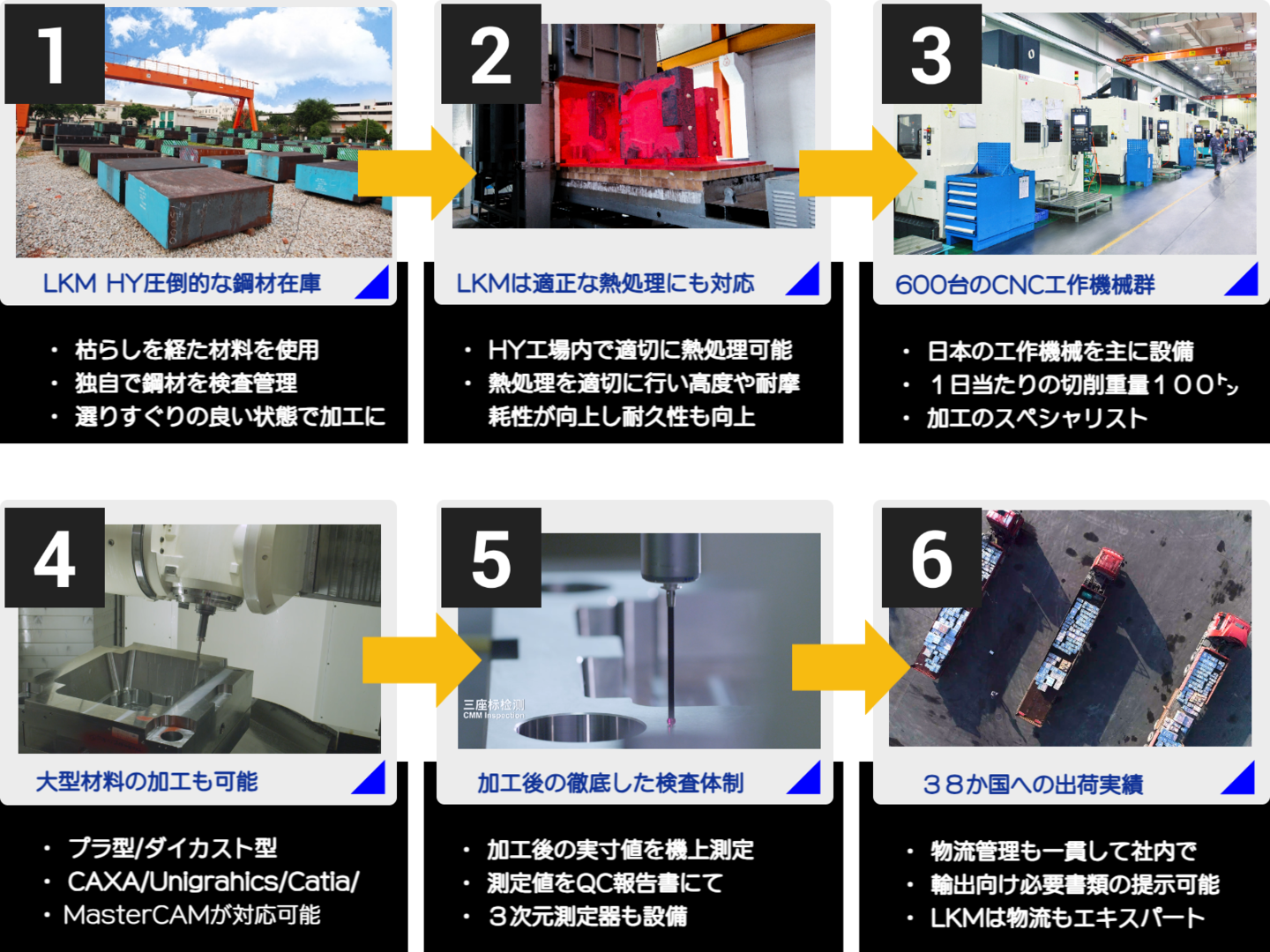 1

LKM HY圧倒的な鋼材在庫

・枯らしを経た材料を使用
・独自で鋼材を検査管理
・選りすぐりの良い状態で加工に

2

LKMは適正な熱処理にも対応

・HY工場内で適切に熱処理可能
・熱処理を適切に行い高度や耐摩耗性が向上し耐久性も向上

3

600台のCNC工作機械群

・日本の工作機械を主に設備
・１日当たりの切削重量１００トン
・加工のスペシャリスト

4

大型材料の加工も可能

・プラ型/ダイカスト型
・CAXA/Unigrahics/Catia/
・MasterCAMが対応可能

5

三座标检测
CMM Inspection

加工後の徹底した検査体制

・加工後の実寸値を機上測定
・測定値をQC報告書にて
・３次元測定器も設備

6

３８か国への出荷実績

・物流管理も一貫して社内で
・輸出向け必要書類の提示可能
・LKMは物流もエキスパート